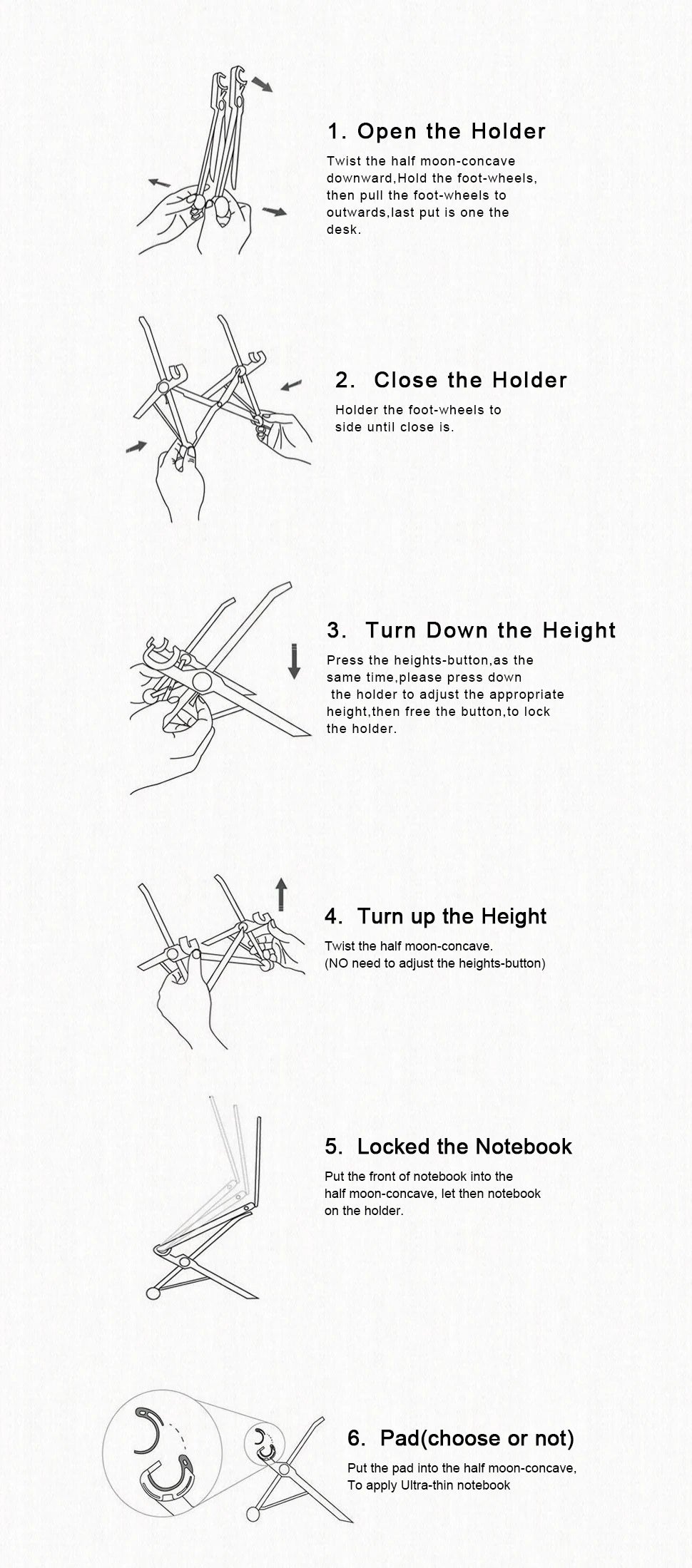 1. Open the Holder

Twist the half moon-concave downward,Hold the foot-wheels, then pull the foot-wheels to outwards,last put is one the desk.

2. Close the Holder

Holder the foot-wheels to side until close is.

3. Turn Down the Height

Press the heights-button,as the same time,please press down the holder to adjust the appropriate height,then free the button,to lock the holder.

4. Turn up the Height

Twist the half moon-concave.
(NO need to adjust the heights-button)

5. Locked the Notebook

Put the front of notebook into the half moon-concave, let then notebook on the holder.

6. Pad(choose or not)

Put the pad into the half moon-concave, To apply Ultra-thin notebook