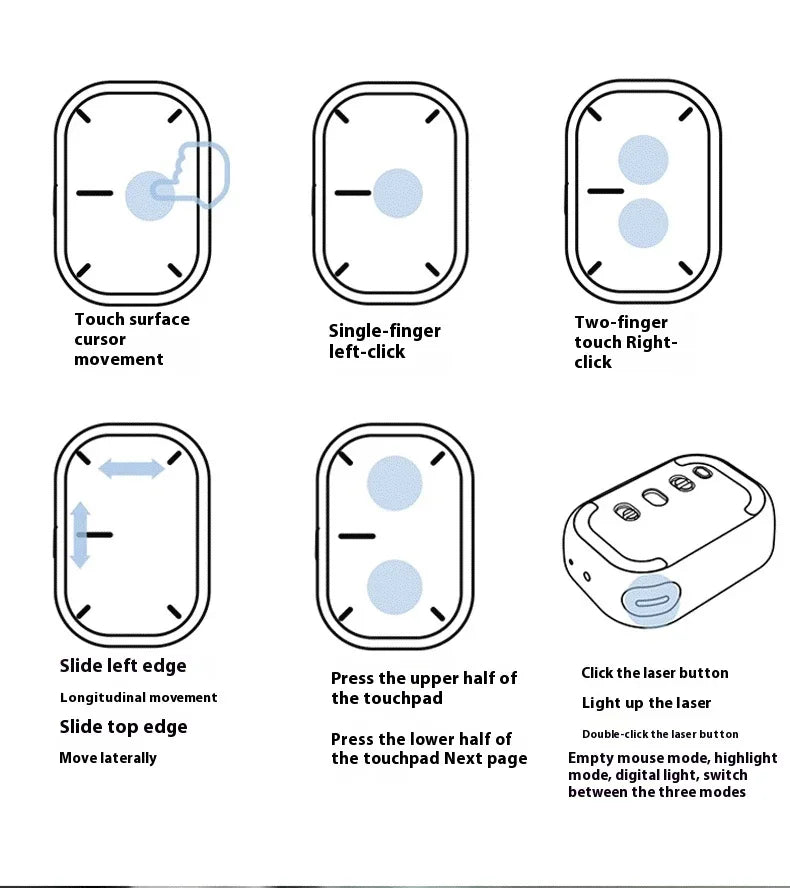 Touch surface cursor movement

Single-finger left-click

Two-finger touch Right-click

Slide left edge

Longitudinal movement

Slide top edge

Move laterally

Press the upper half of the touchpad

Press the lower half of the touchpad Next page

Click the laser button

Light up the laser

Double-click the laser button

Empty mouse mode, highlight mode, digital light, switch between the three modes