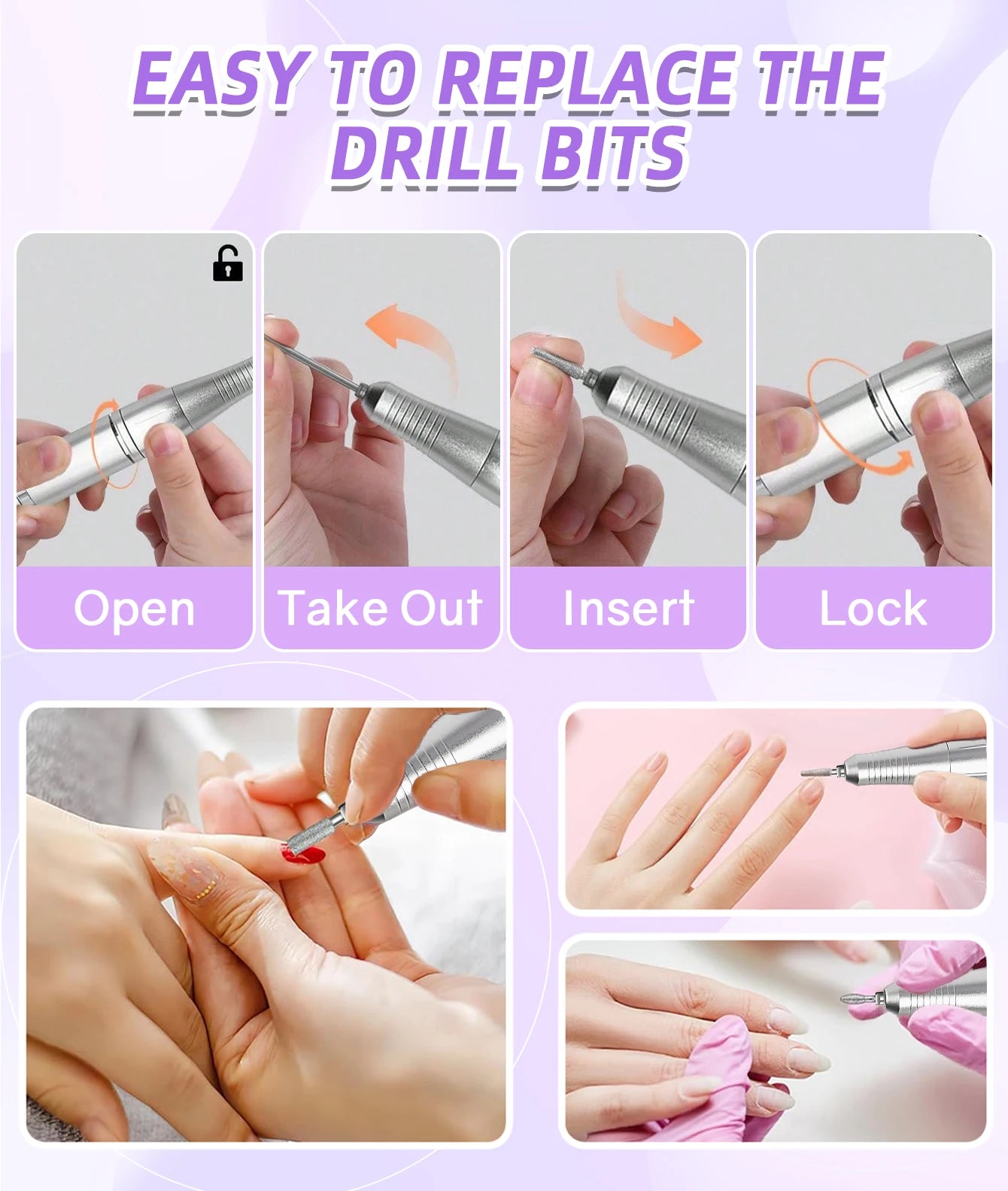 EASY TO REPLACE THE DRILL BITS

Open

Take Out

Insert

Lock