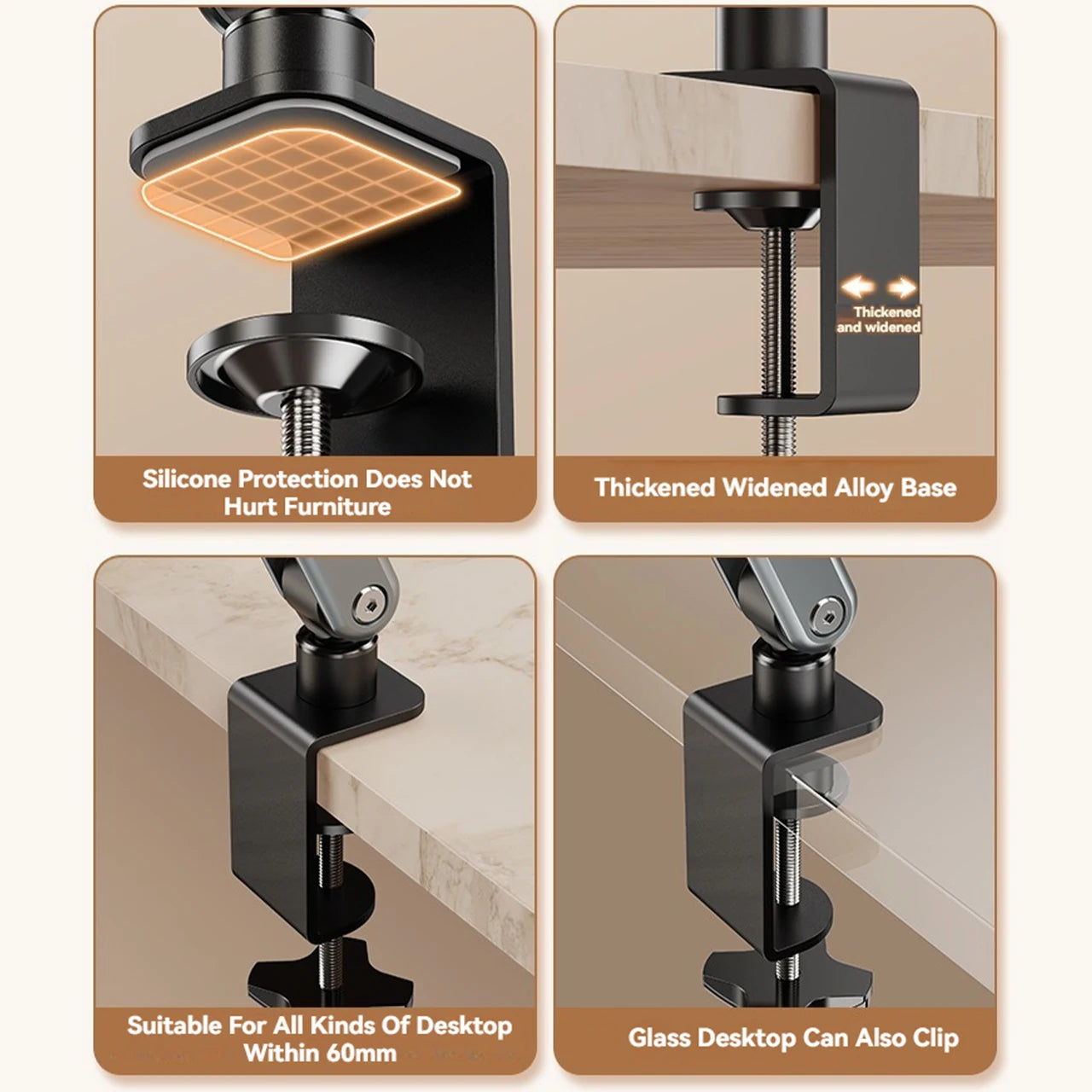 Silicone Protection Does Not Hurt Furniture

Thickened and widened

Thickened Widened Alloy Base

Suitable For All Kinds Of Desktop Within 60mm

Glass Desktop Can Also Clip